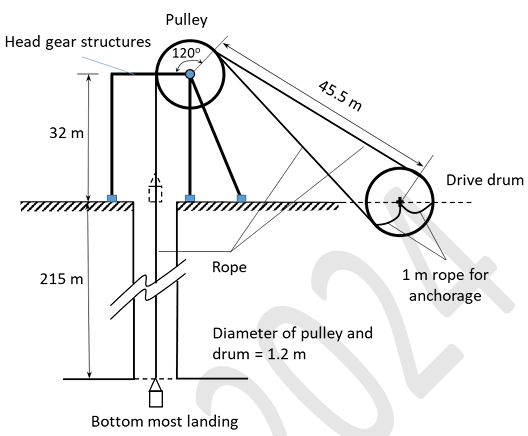 Pulley

Head gear structures

$120^o$

45.5 m

32 m

Drive drum

215 m

Rope

1 m rope for anchorage

Diameter of pulley and drum = 1.2 m

Bottom most landing

2024